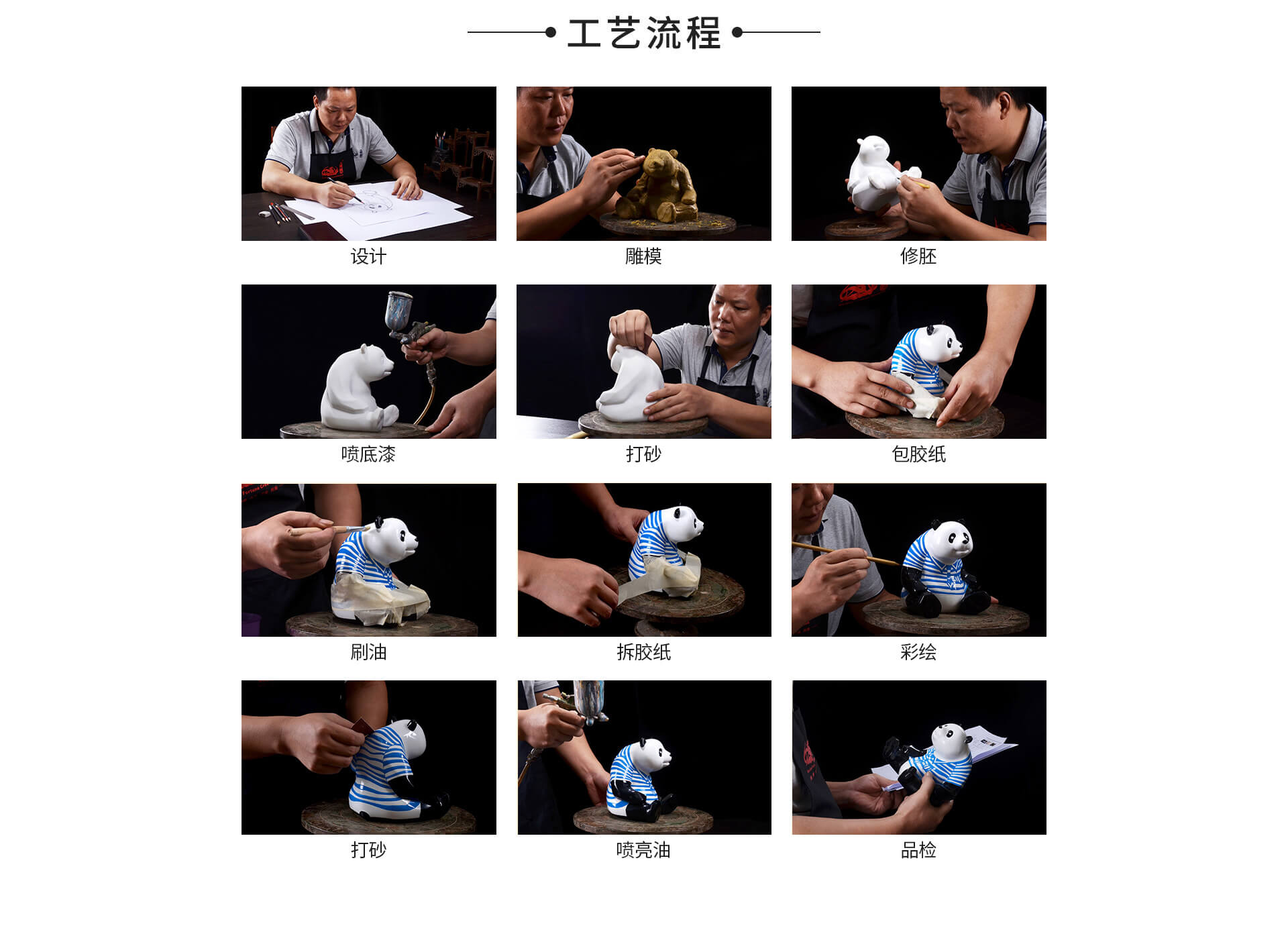 工艺流程

设计

雕模

修胚

喷底漆

打砂

包胶纸

刷油

拆胶纸

彩绘

打砂

喷亮油

品检